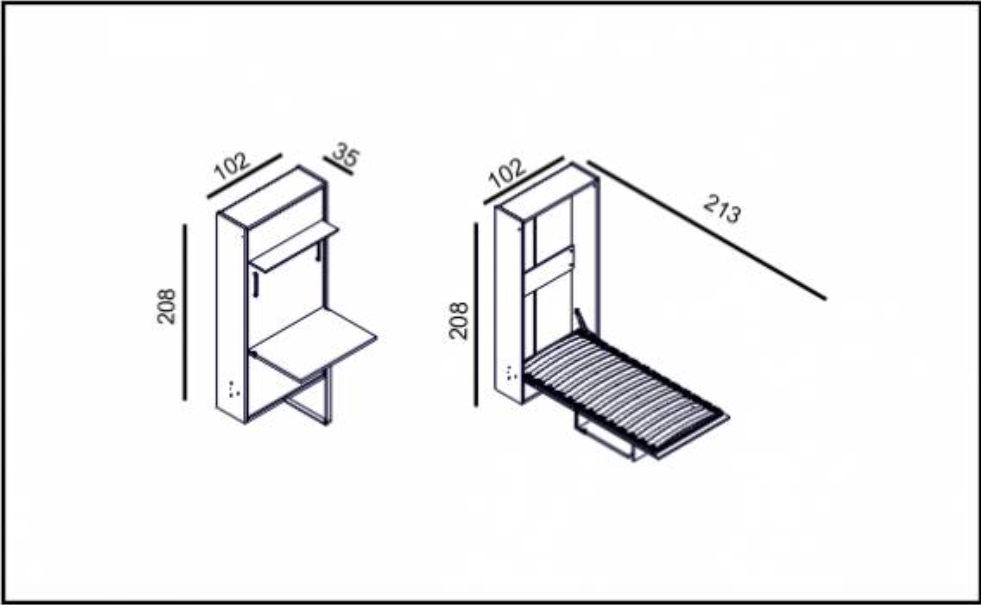 102
35
208
102
213
208